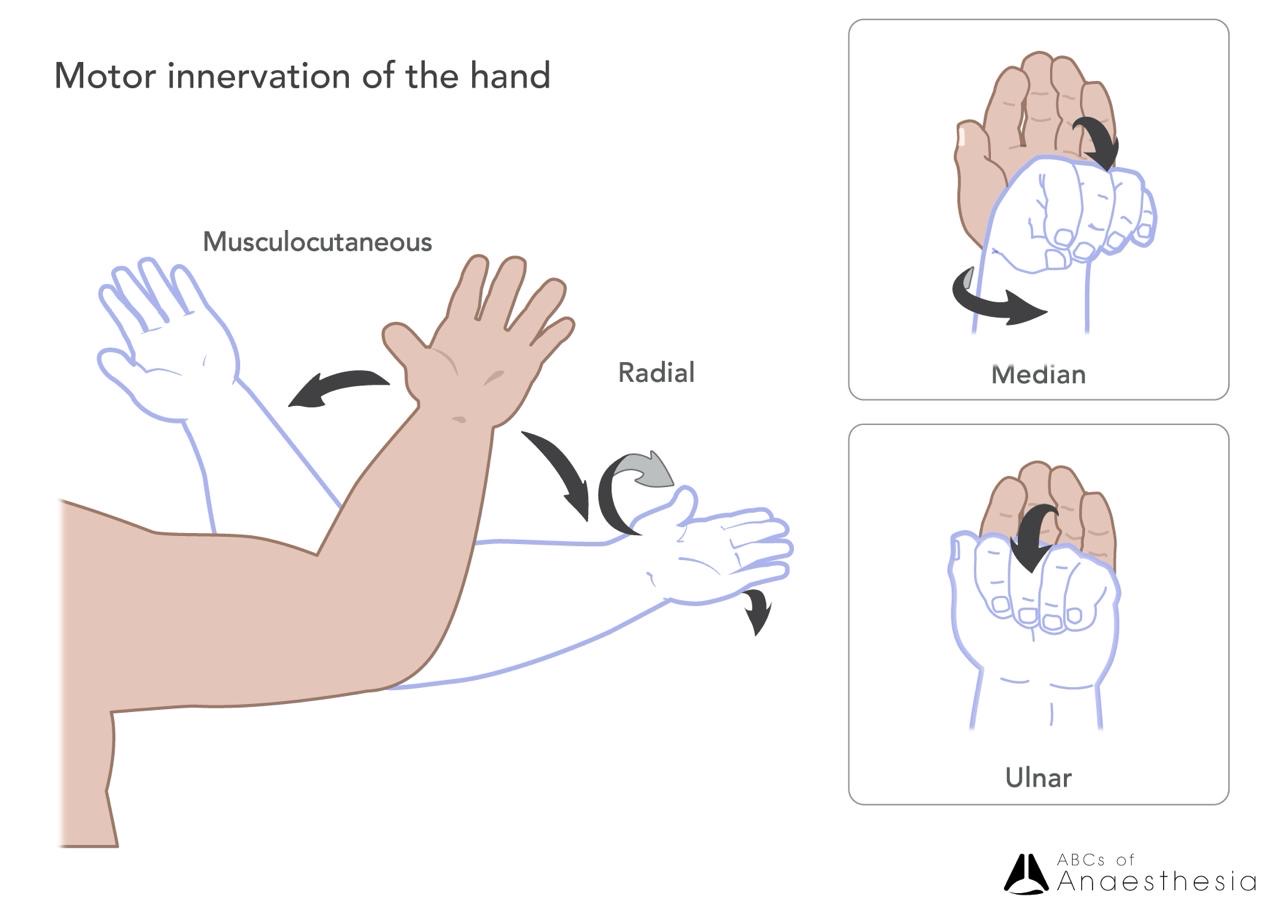 Motor innervation of the hand

Musculocutaneous

Radial

Median

Ulnar

ABCs of Anaesthesia